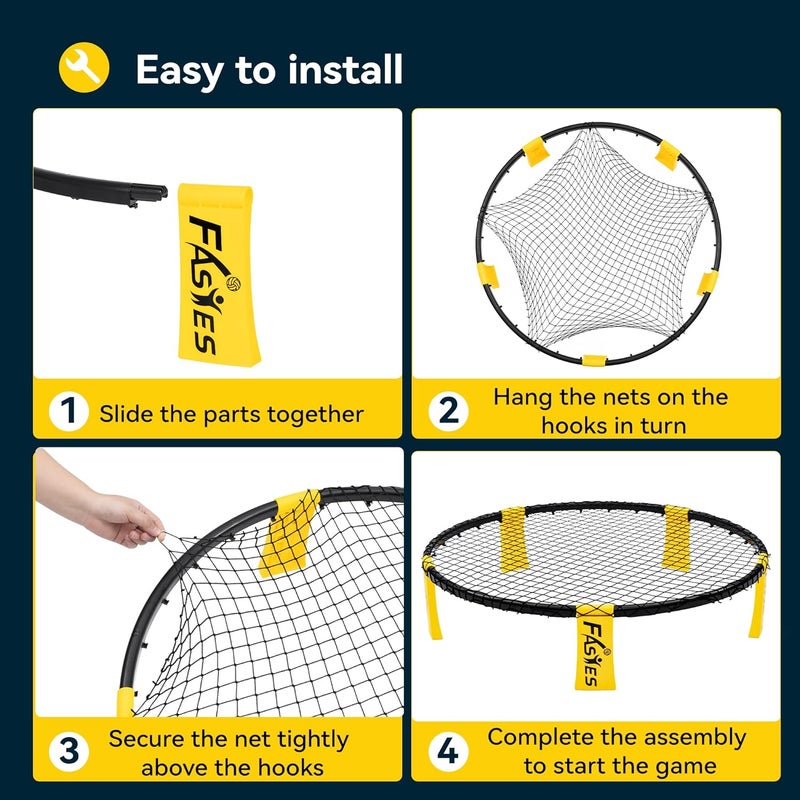 Easy to install

FASIES

1 Slide the parts together

2 Hang the nets on the hooks in turn

3 Secure the net tightly above the hooks

FASIES

4 Complete the assembly to start the game